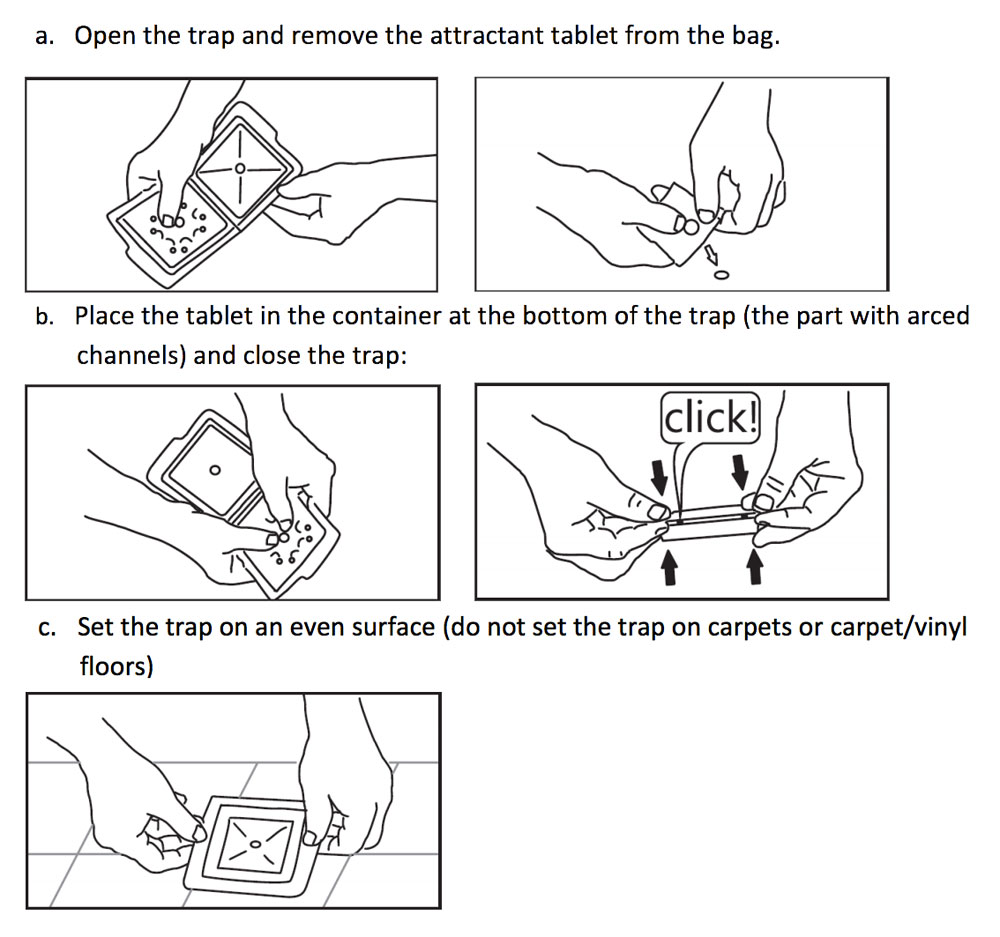 a. Open the trap and remove the attractant tablet from the bag.

b. Place the tablet in the container at the bottom of the trap (the part with arced channels) and close the trap:

click!

c. Set the trap on an even surface (do not set the trap on carpets or carpet/vinyl floors)