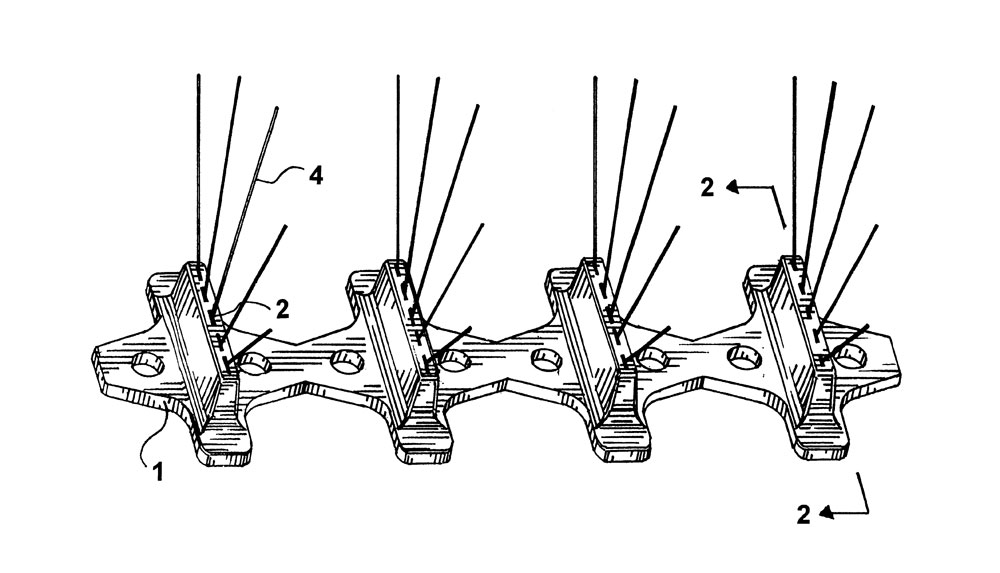 4
2
2
1
2