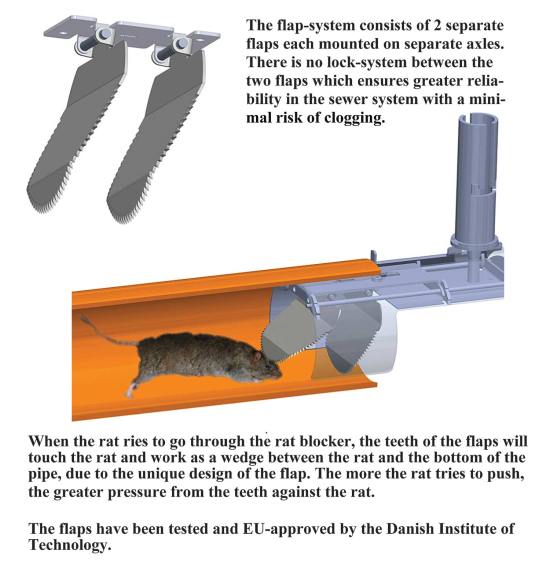 The flap-system consists of 2 separate flaps each mounted on separate axles. There is no lock-system between the two flaps which ensures greater reliability in the sewer system with a minimal risk of clogging.

When the rat ries to go through the rat blocker, the teeth of the flaps will touch the rat and work as a wedge between the rat and the bottom of the pipe, due to the unique design of the flap. The more the rat tries to push, the greater pressure from the teeth against the rat.

The flaps have been tested and EU-approved by the Danish Institute of Technology.