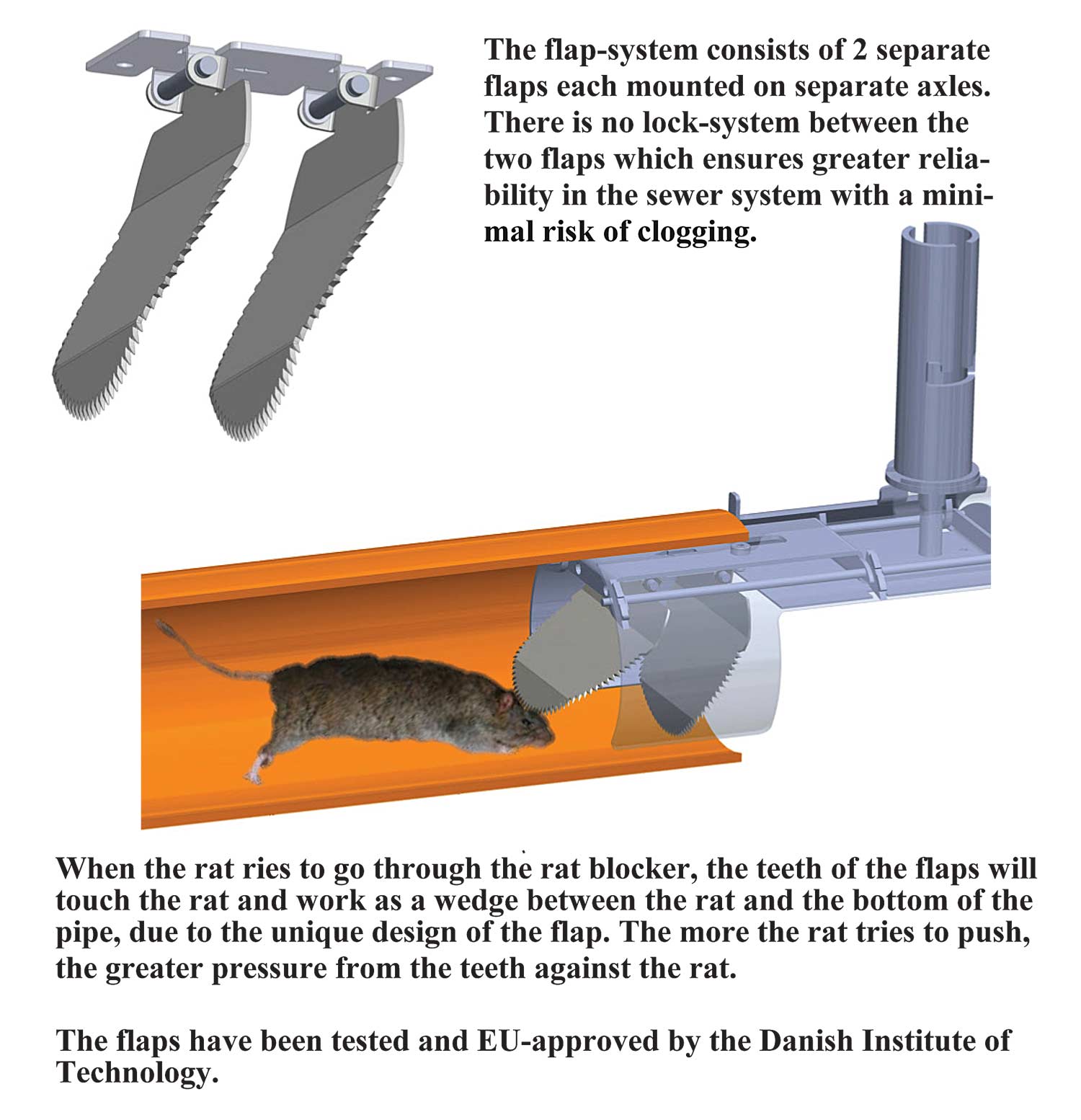 The flap-system consists of 2 separate flaps each mounted on separate axles. There is no lock-system between the two flaps which ensures greater reliability in the sewer system with a minimal risk of clogging.

When the rat ries to go through the rat blocker, the teeth of the flaps will touch the rat and work as a wedge between the rat and the bottom of the pipe, due to the unique design of the flap. The more the rat tries to push, the greater pressure from the teeth against the rat.

The flaps have been tested and EU-approved by the Danish Institute of Technology.