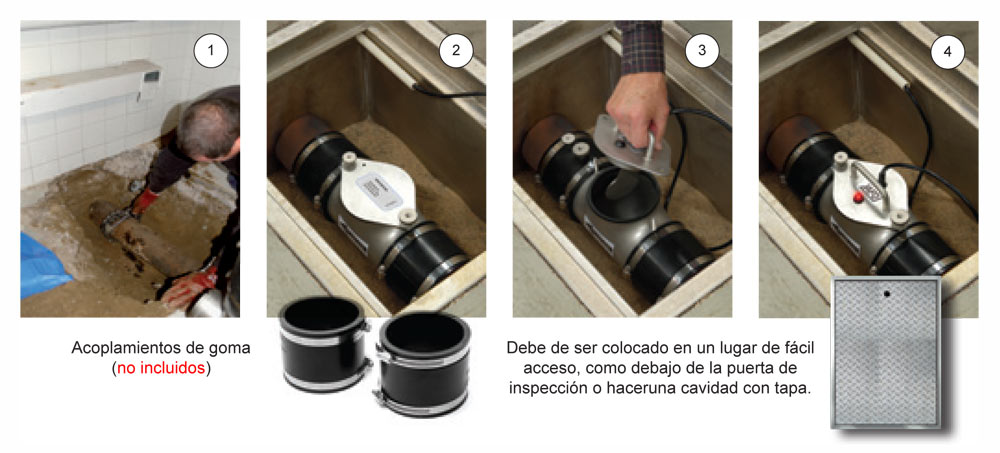 1

2

3

4

Acoplamientos de goma
(no incluidos)

Debe de ser colocado en un lugar de fácil acceso, como debajo de la puerta de inspección o haceruna cavidad con tapa.